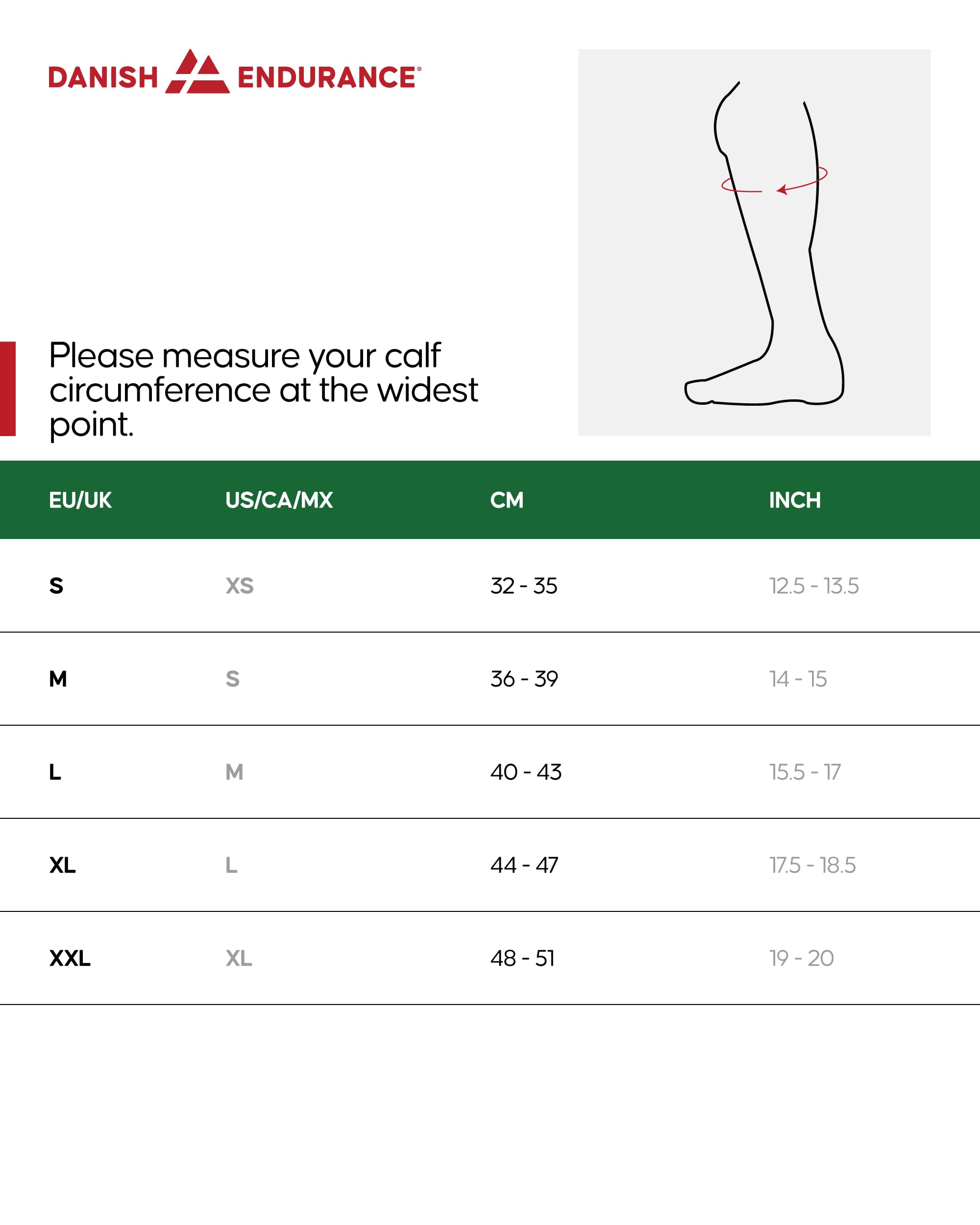 DANISH ENDURANCE®

Please measure your calf circumference at the widest point.

| EU/UK | US/CA/MX | CM | INCH |
|---|---|---|---|
| S | XS | 32 - 35 | 12.5 - 13.5 |
| M | S | 36 - 39 | 14 - 15 |
| L | M | 40 - 43 | 15.5 - 17 |
| XL | L | 44 - 47 | 17.5 - 18.5 |
| XXL | XL | 48 - 51 | 19 - 20 |